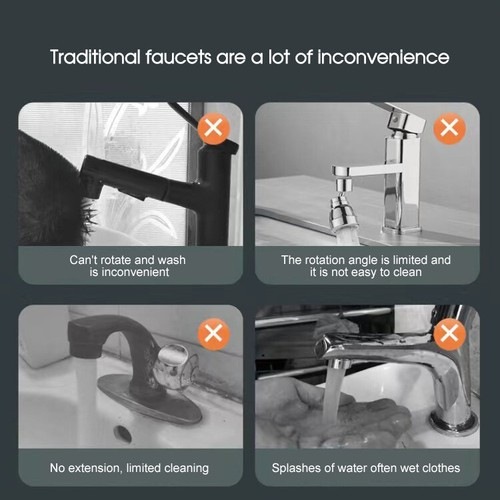 Traditional faucets are a lot of inconvenience

Can't rotate and wash is inconvenient

The rotation angle is limited and it is not easy to clean

No extension, limited cleaning

Splashes of water often wet clothes