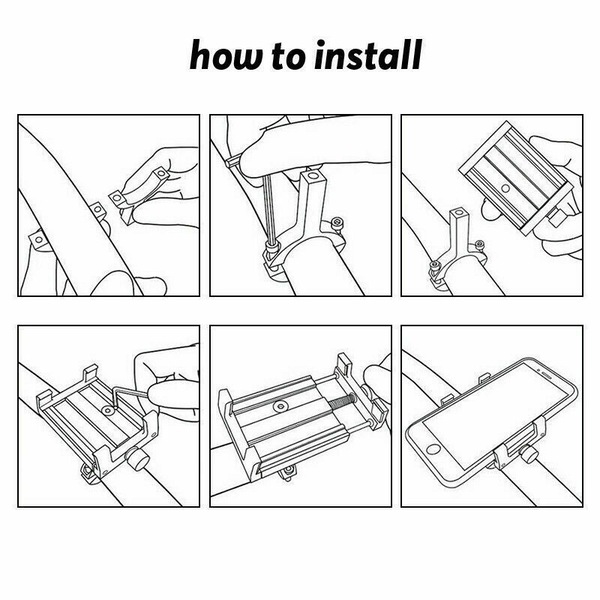 how to install