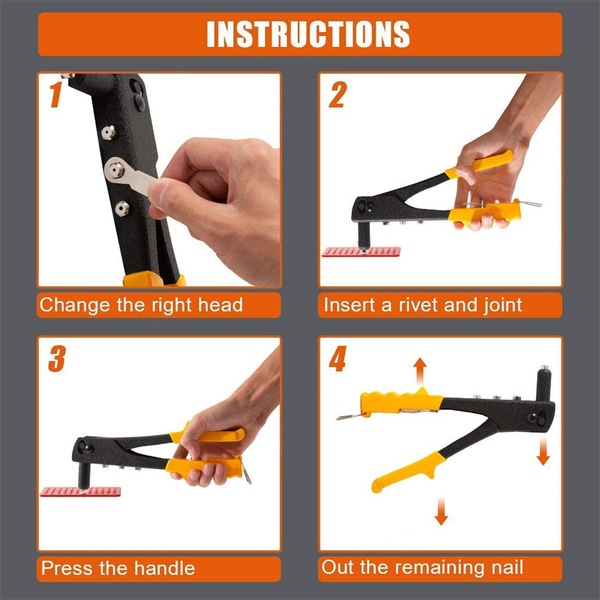 INSTRUCTIONS

1

Change the right head

2

Insert a rivet and joint

3

Press the handle

4

Out the remaining nail