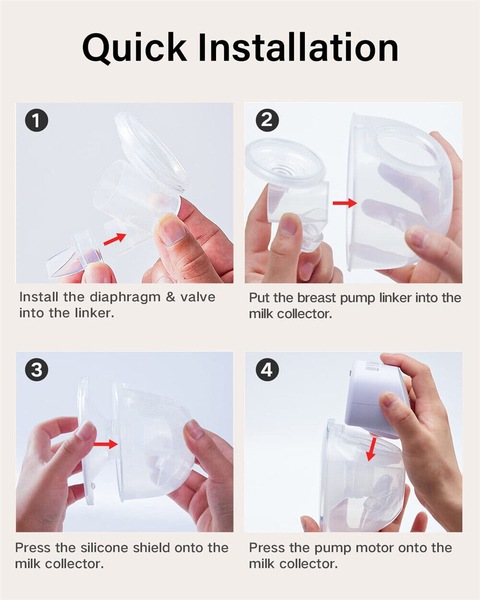 Quick Installation

1
Install the diaphragm & valve into the linker.

2
Put the breast pump linker into the milk collector.

3
Press the silicone shield onto the milk collector.

4
Press the pump motor onto the milk collector.