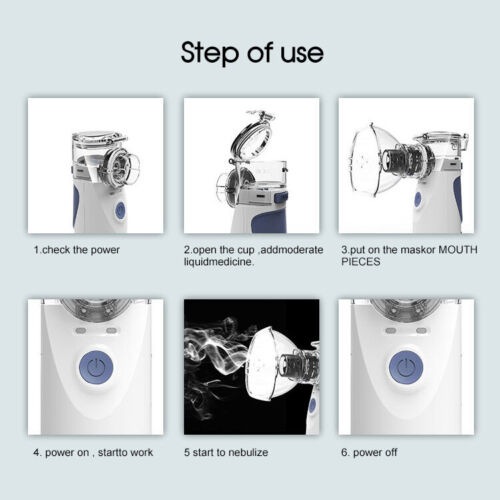 Step of use

1.check the power

2.open the cup ,addmoderate liquidmedicine.

3.put on the maskor MOUTH PIECES

4. power on , startto work

5 start to nebulize

6. power off