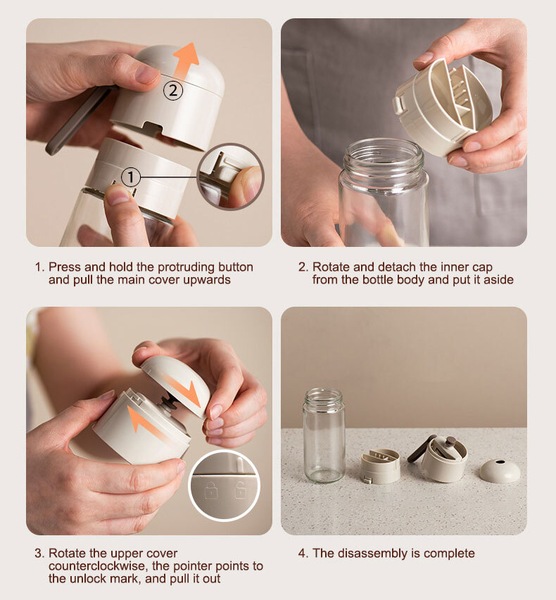 2

1

1. Press and hold the protruding button and pull the main cover upwards

2. Rotate and detach the inner cap from the bottle body and put it aside

3. Rotate the upper cover counterclockwise, the pointer points to the unlock mark, and pull it out

4. The disassembly is complete