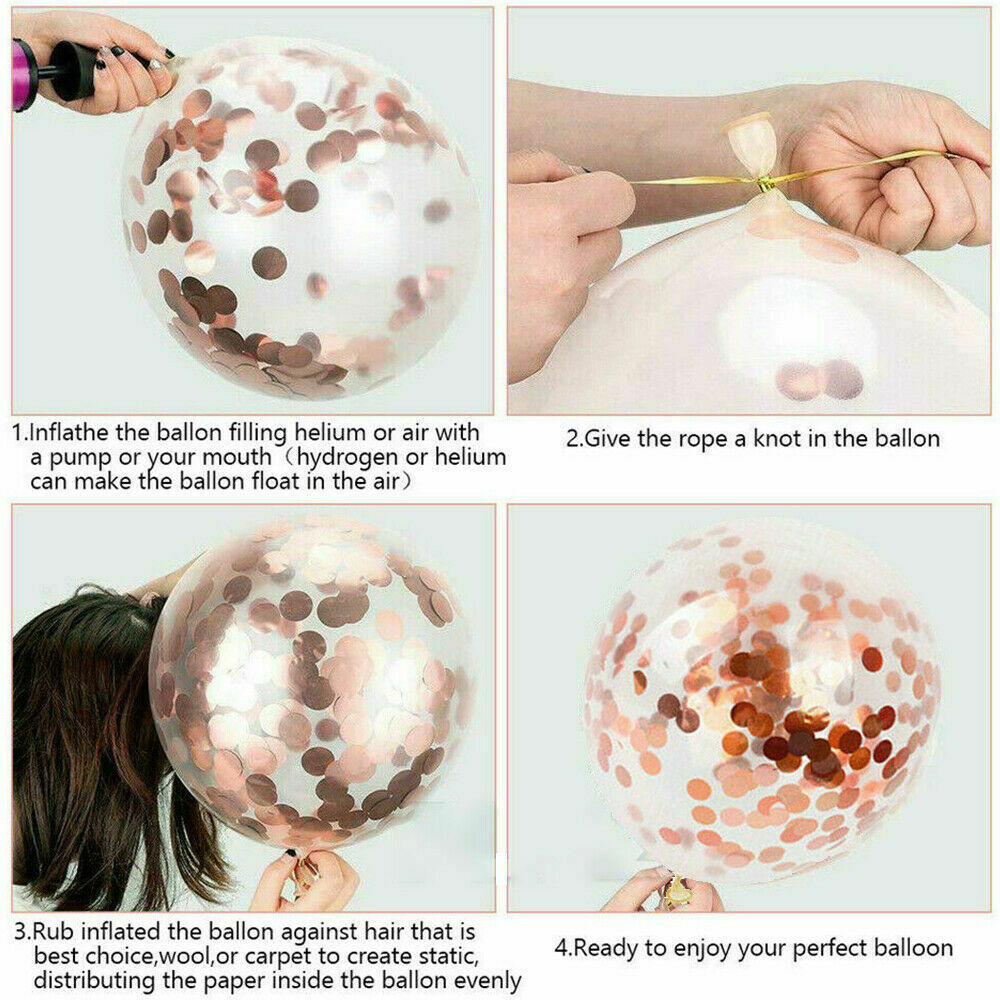 1.Inflathe the ballon filling helium or air with a pump or your mouth（hydrogen or helium can make the ballon float in the air）

2.Give the rope a knot in the ballon

3.Rub inflated the ballon against hair that is best choice,wool,or carpet to create static, distributing the paper inside the ballon evenly

4.Ready to enjoy your perfect balloon