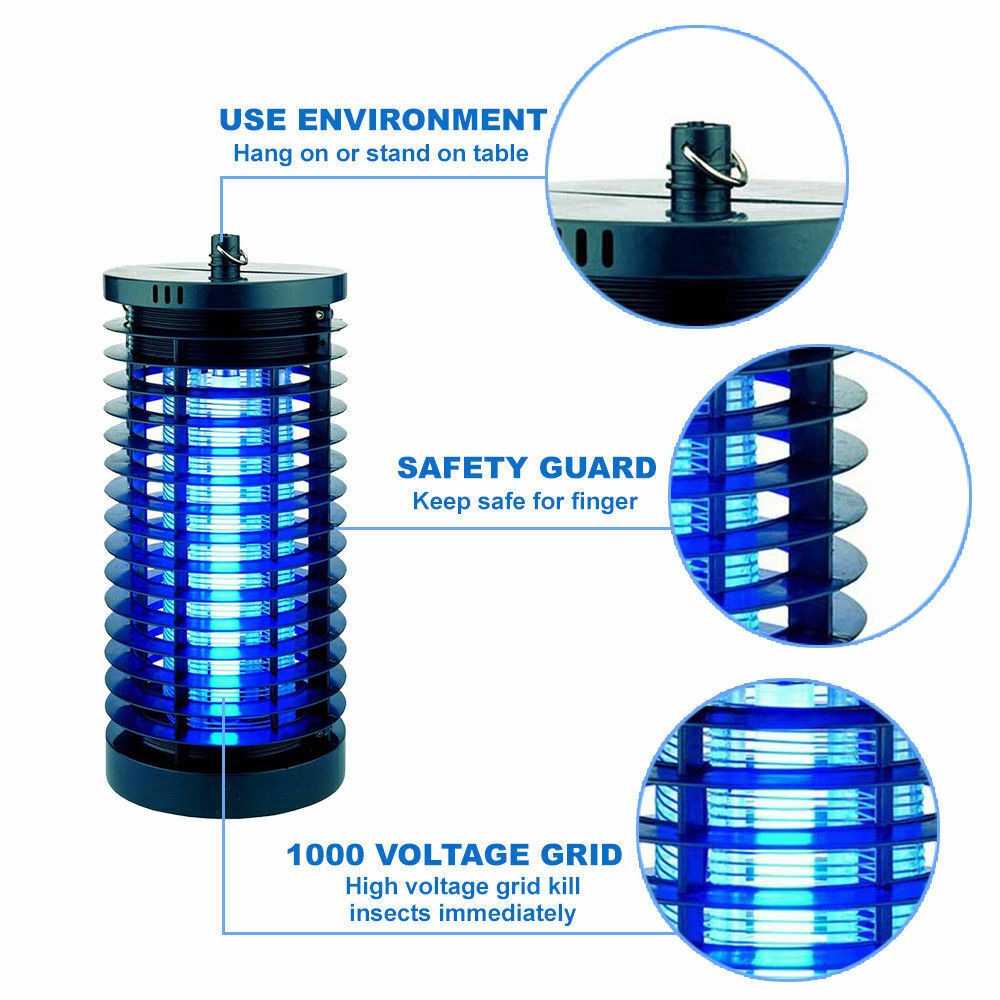 USE ENVIRONMENT
Hang on or stand on table

SAFETY GUARD
Keep safe for finger

1000 VOLTAGE GRID
High voltage grid kill insects immediately