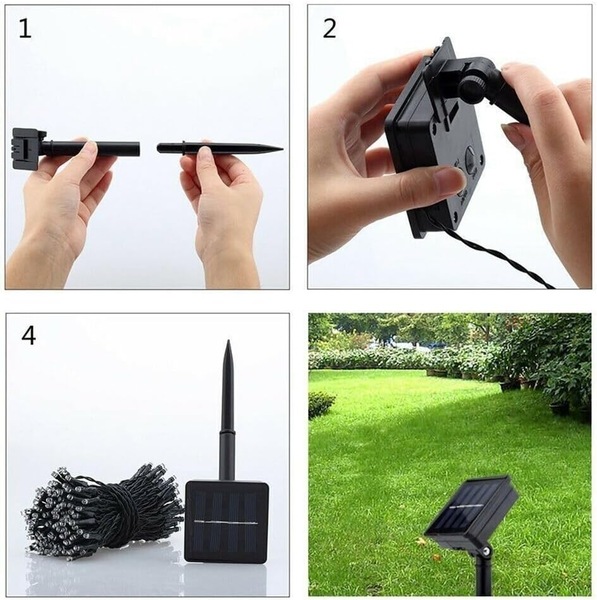 1

2

4