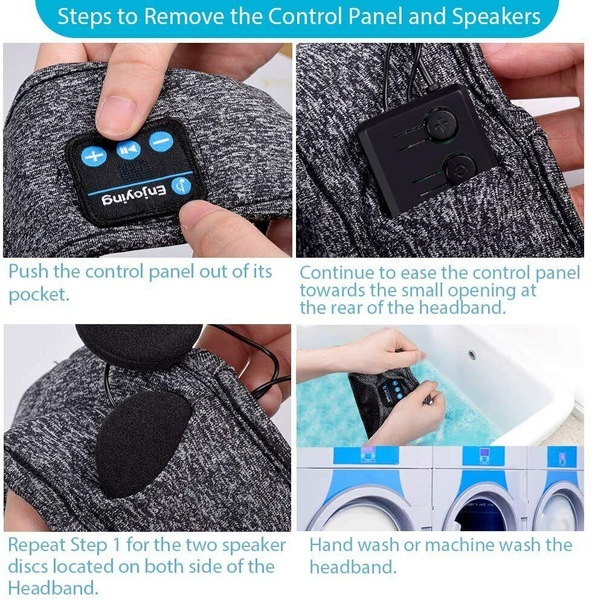 Steps to Remove the Control Panel and Speakers

Enjoying

Push the control panel out of its pocket.

Continue to ease the control panel towards the small opening at the rear of the headband.

Repeat Step 1 for the two speaker discs located on both side of the Headband.

Hand wash or machine wash the headband.