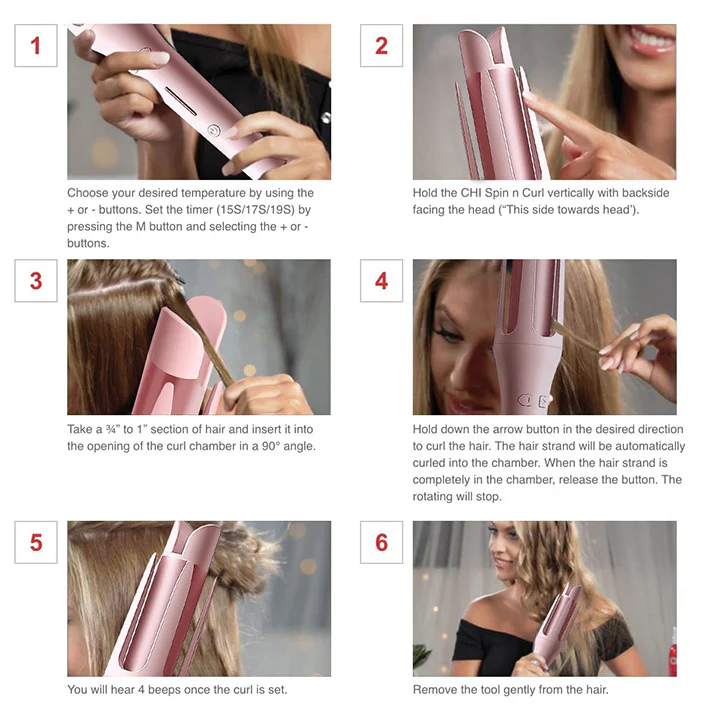 1

Choose your desired temperature by using the + or - buttons. Set the timer (15S/17S/19S) by pressing the M button and selecting the + or - buttons.

2

Hold the CHI Spin n Curl vertically with backside facing the head ("This side towards head').

3

Take a ¾" to 1" section of hair and insert it into the opening of the curl chamber in a 90° angle.

4

Hold down the arrow button in the desired direction to curl the hair. The hair strand will be automatically curled into the chamber. When the hair strand is completely in the chamber, release the button. The rotating will stop.

5

You will hear 4 beeps once the curl is set.

6

Remove the tool gently from the hair.