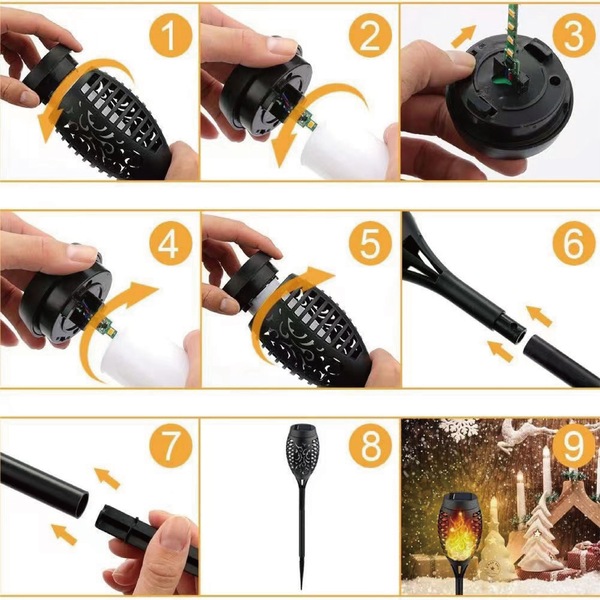 1
2
3
4
5
6
7
8
9