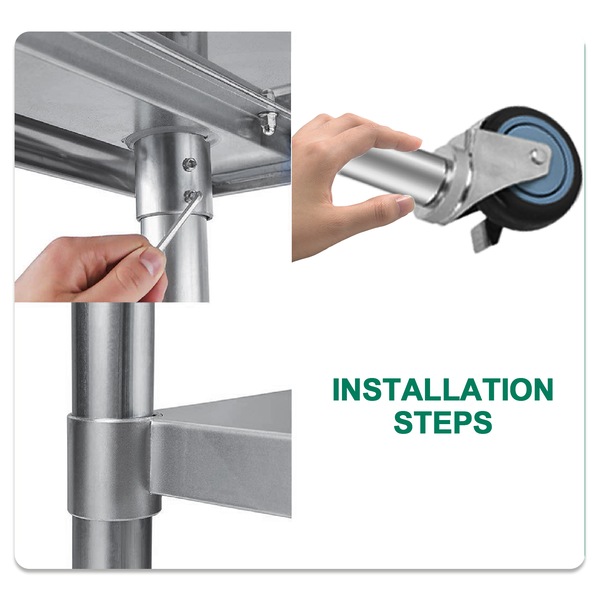 INSTALLATION STEPS