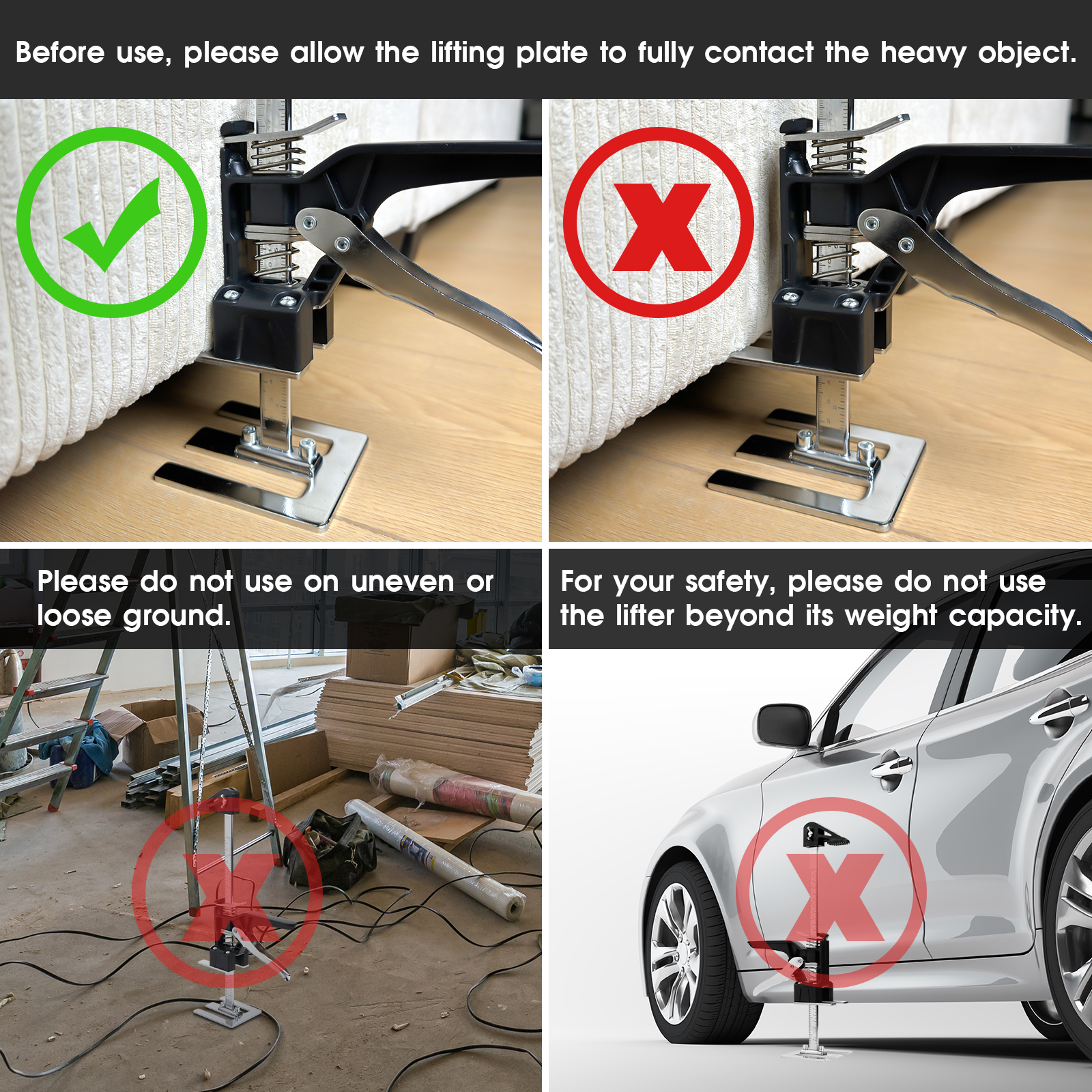 Before use, please allow the lifting plate to fully contact the heavy object.

Please do not use on uneven or loose ground.

For your safety, please do not use the lifter beyond its weight capacity.