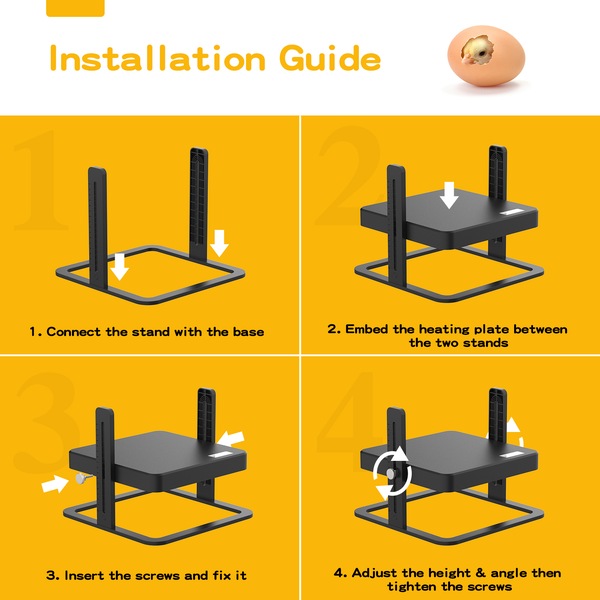 Installation Guide

1

1. Connect the stand with the base

2

2. Embed the heating plate between the two stands

3

3. Insert the screws and fix it

4

4. Adjust the height & angle then tighten the screws