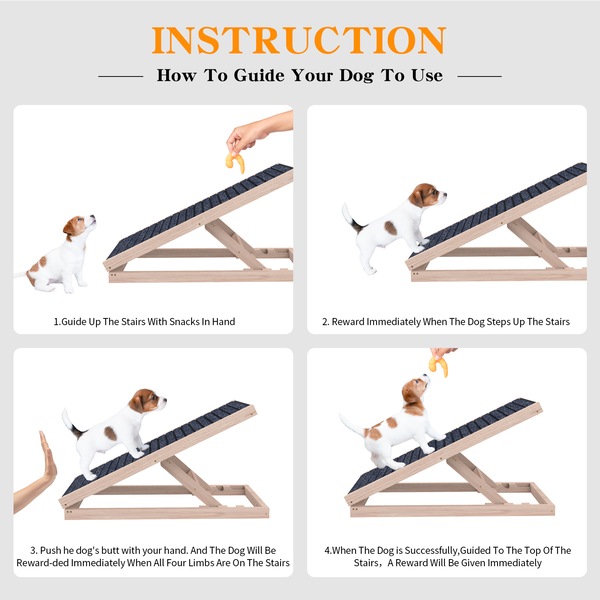 INSTRUCTION

How To Guide Your Dog To Use

1.Guide Up The Stairs With Snacks In Hand

2. Reward Immediately When The Dog Steps Up The Stairs

3. Push he dog's butt with your hand. And The Dog Will Be Reward-ded Immediately When All Four Limbs Are On The Stairs

4.When The Dog is Successfully,Guided To The Top Of The Stairs，A Reward Will Be Given Immediately