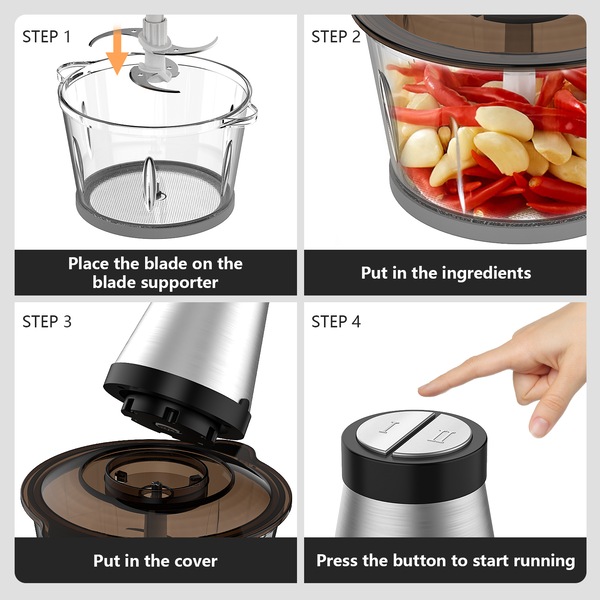 STEP 1

Place the blade on the blade supporter

STEP 2

Put in the ingredients

STEP 3

Put in the cover

STEP 4

I II

Press the button to start running