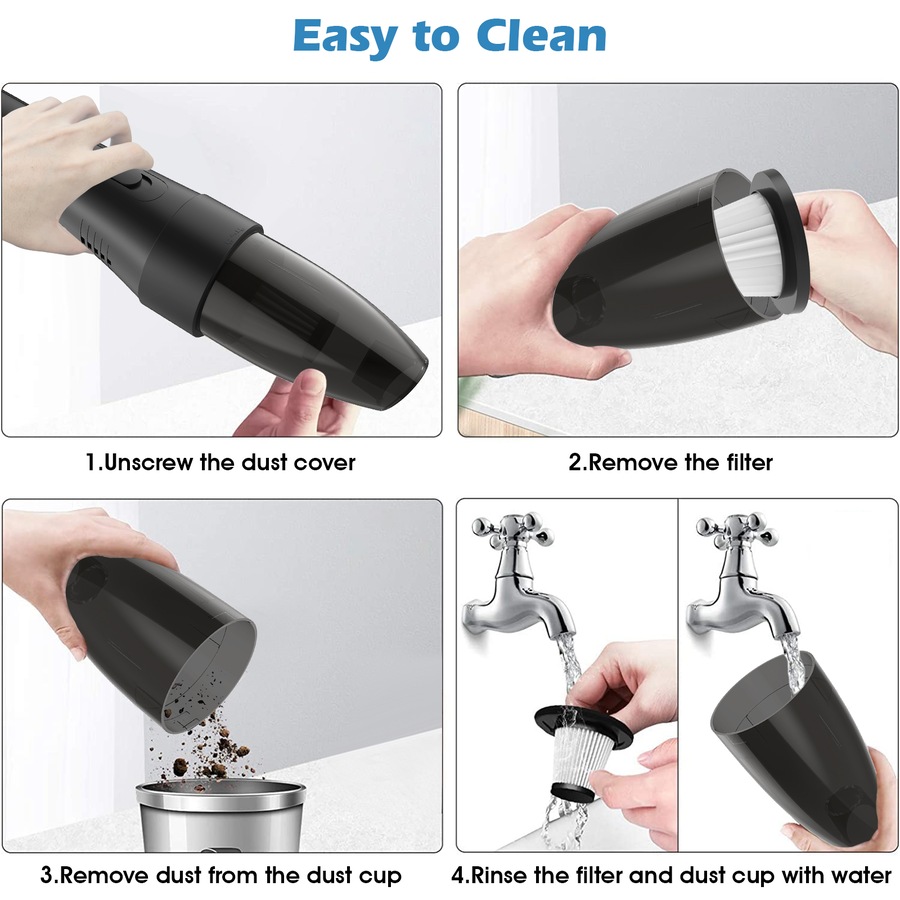 Easy to Clean

1.Unscrew the dust cover

2.Remove the filter

3.Remove dust from the dust cup

4.Rinse the filter and dust cup with water