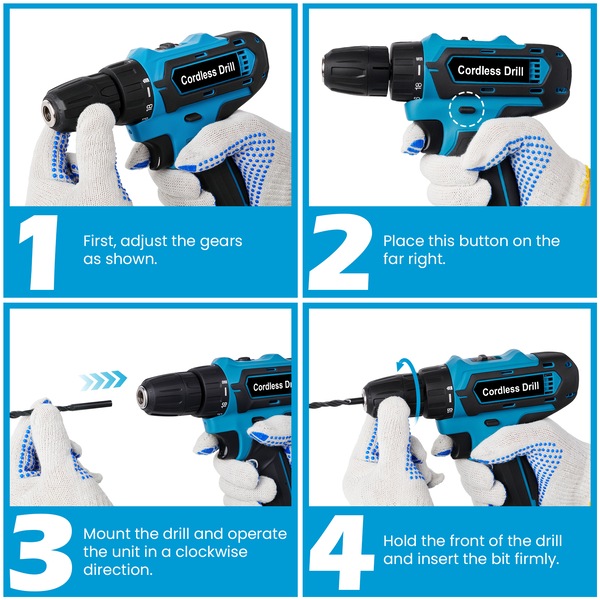 Cordless Drill

1 First, adjust the gears as shown.

Cordless Drill

2 Place this button on the far right.

Cordless D

3 Mount the drill and operate the unit in a clockwise direction.

Cordless Drill

4 Hold the front of the drill and insert the bit firmly.