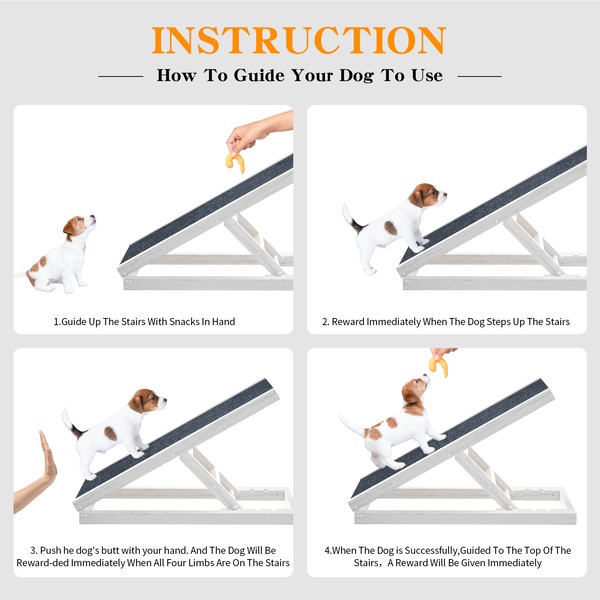 INSTRUCTION

How To Guide Your Dog To Use

1.Guide Up The Stairs With Snacks In Hand

2. Reward Immediately When The Dog Steps Up The Stairs

3. Push he dog's butt with your hand. And The Dog Will Be Reward-ded Immediately When All Four Limbs Are On The Stairs

4.When The Dog is Successfully,Guided To The Top Of The Stairs，A Reward Will Be Given Immediately