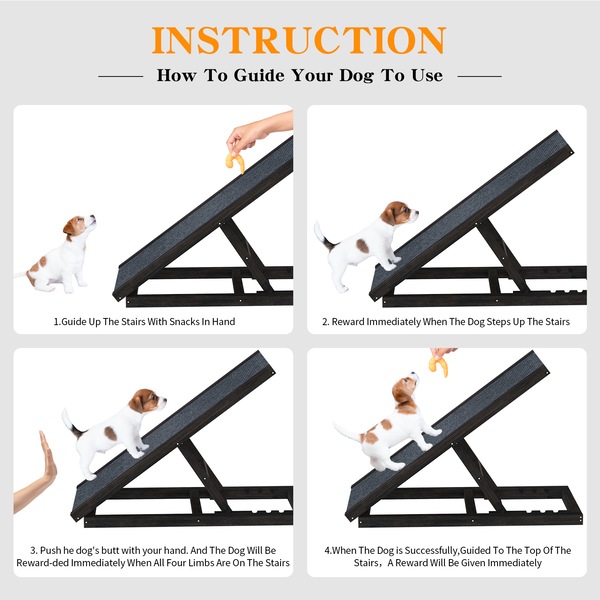 INSTRUCTION

How To Guide Your Dog To Use

1.Guide Up The Stairs With Snacks In Hand

2. Reward Immediately When The Dog Steps Up The Stairs

3. Push he dog's butt with your hand. And The Dog Will Be Reward-ded Immediately When All Four Limbs Are On The Stairs

4.When The Dog is Successfully,Guided To The Top Of The Stairs，A Reward Will Be Given Immediately