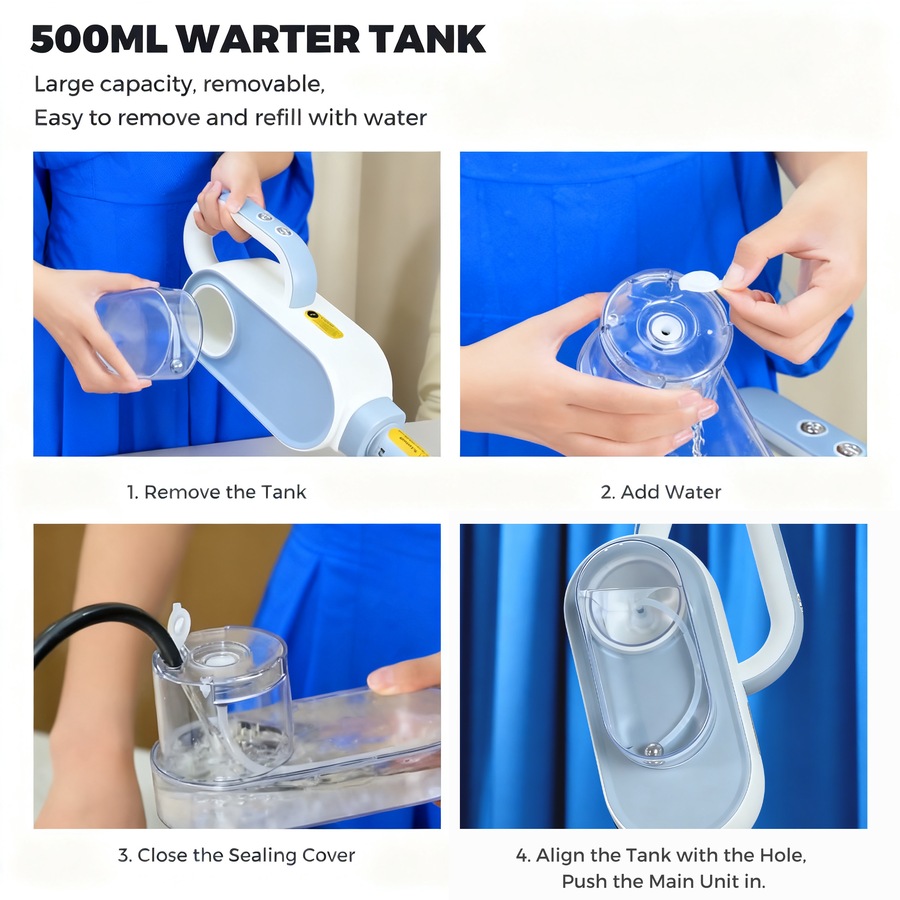 500ML WARTER TANK

Large capacity, removable,
Easy to remove and refill with water

1. Remove the Tank

2. Add Water

3. Close the Sealing Cover

4. Align the Tank with the Hole, Push the Main Unit in.