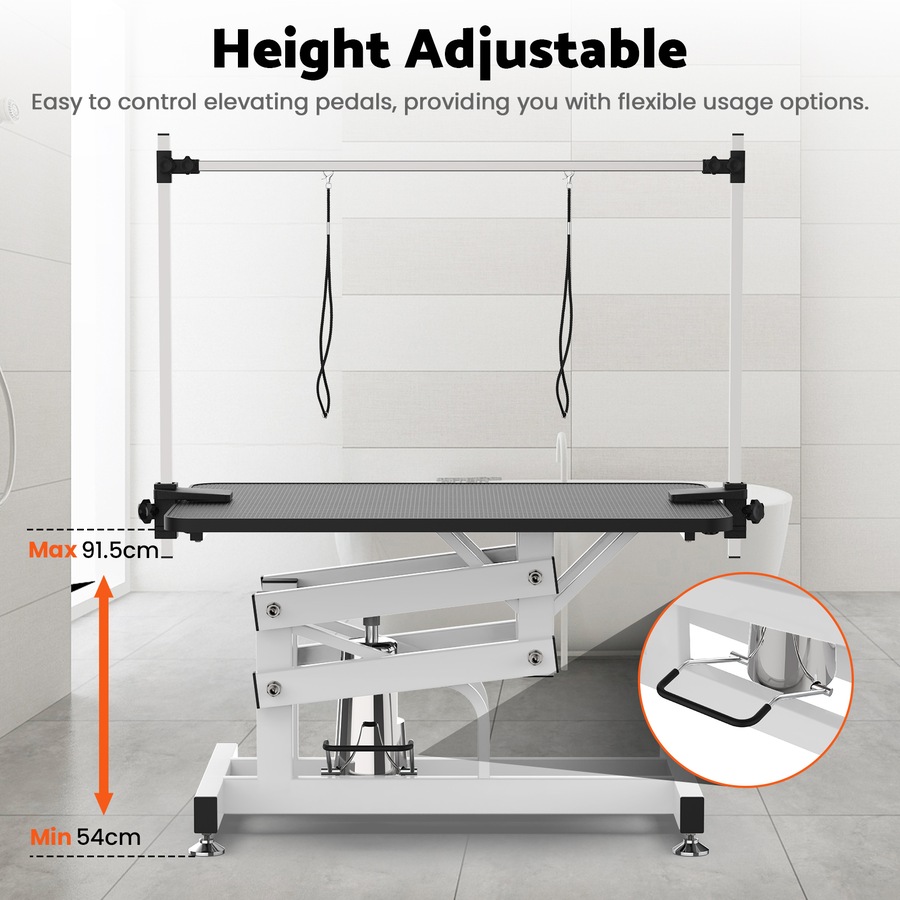 Height Adjustable

Easy to control elevating pedals, providing you with flexible usage options.

Max 91.5cm

Min 54cm