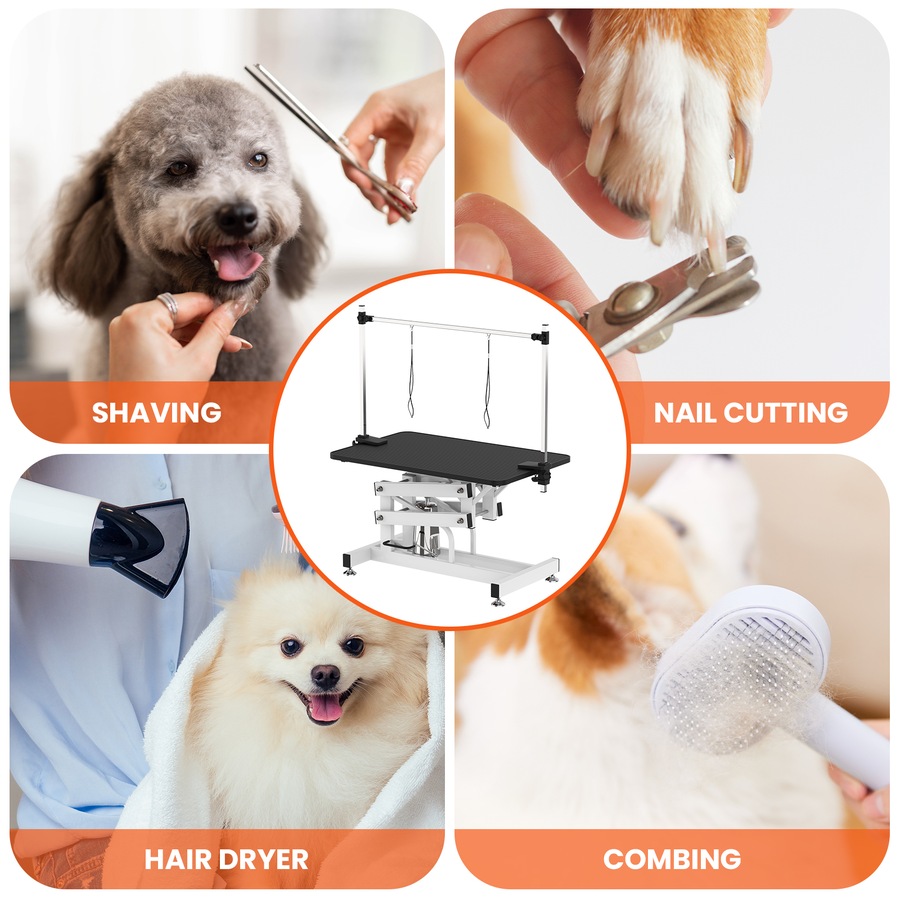 SHAVING

NAIL CUTTING

HAIR DRYER

COMBING