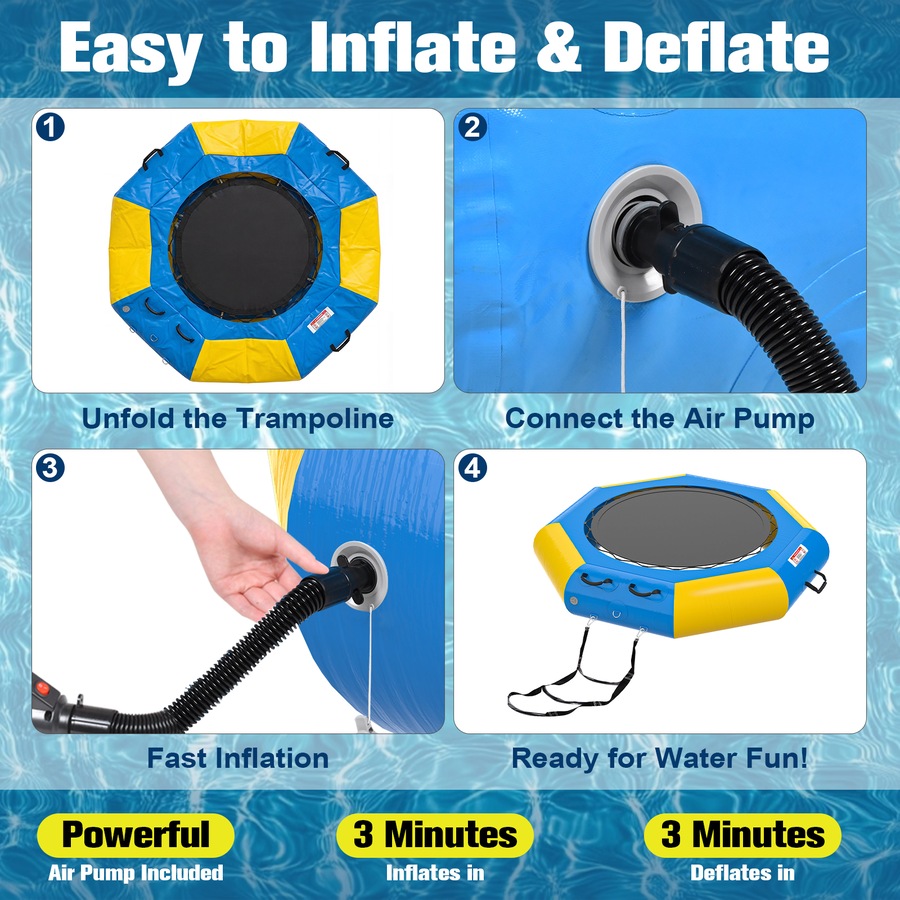 Easy to Inflate & Deflate

1

Unfold the Trampoline

2

Connect the Air Pump

3

Fast Inflation

4

Ready for Water Fun!

Powerful
Air Pump Included

3 Minutes
Inflates in

3 Minutes
Deflates in