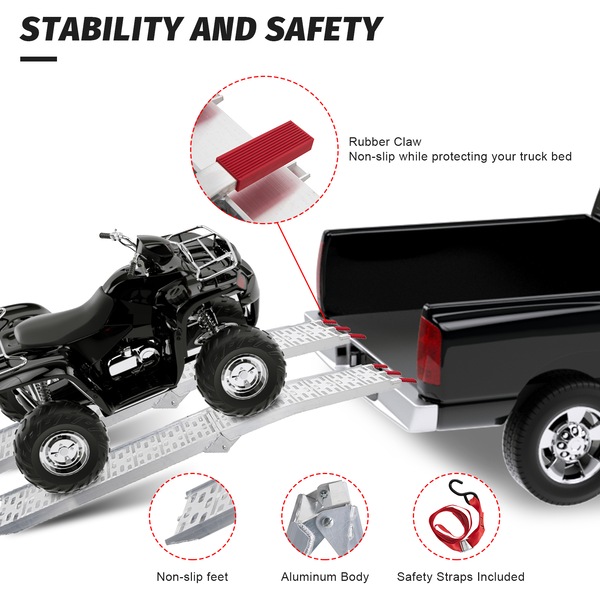 STABILITY AND SAFETY

Rubber Claw
Non-slip while protecting your truck bed

Non-slip feet

Aluminum Body

Safety Straps Included