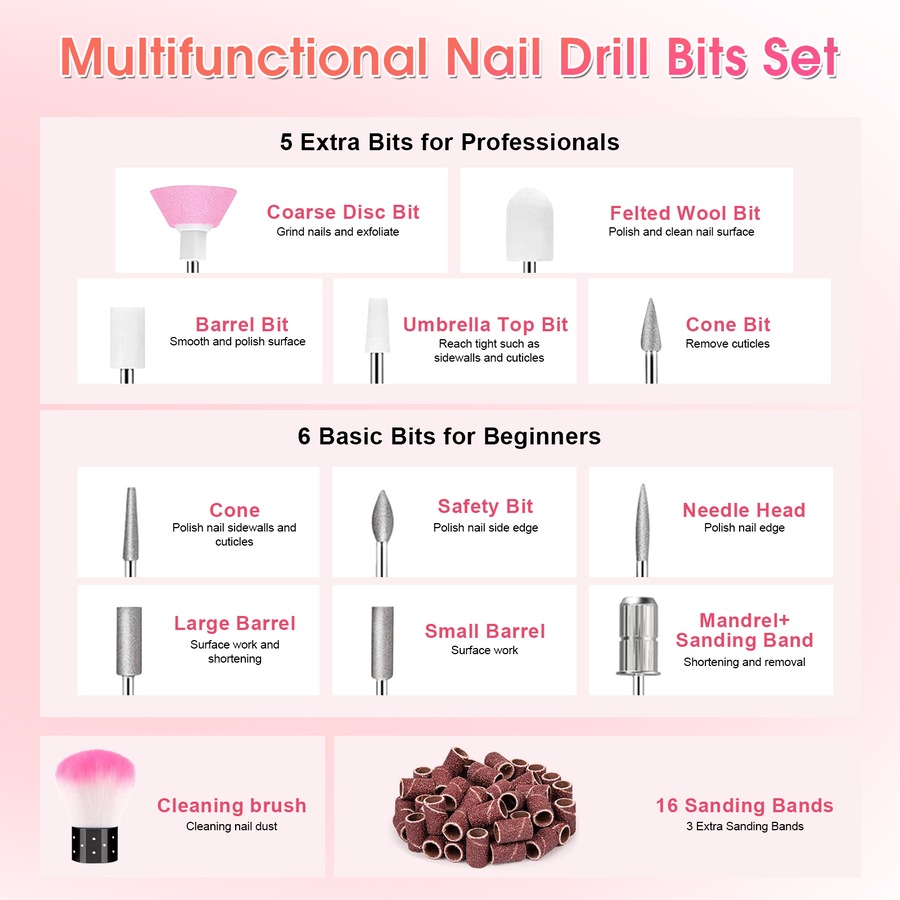 Multifunctional Nail Drill Bits Set

5 Extra Bits for Professionals

Coarse Disc Bit
Grind nails and exfoliate

Felted Wool Bit
Polish and clean nail surface

Barrel Bit
Smooth and polish surface

Umbrella Top Bit
Reach tight such as sidewalls and cuticles

Cone Bit
Remove cuticles

6 Basic Bits for Beginners

Cone
Polish nail sidewalls and cuticles

Safety Bit
Polish nail side edge

Needle Head
Polish nail edge

Large Barrel
Surface work and shortening

Small Barrel
Surface work

Mandrel+ Sanding Band
Shortening and removal

Cleaning brush
Cleaning nail dust

16 Sanding Bands
3 Extra Sanding Bands