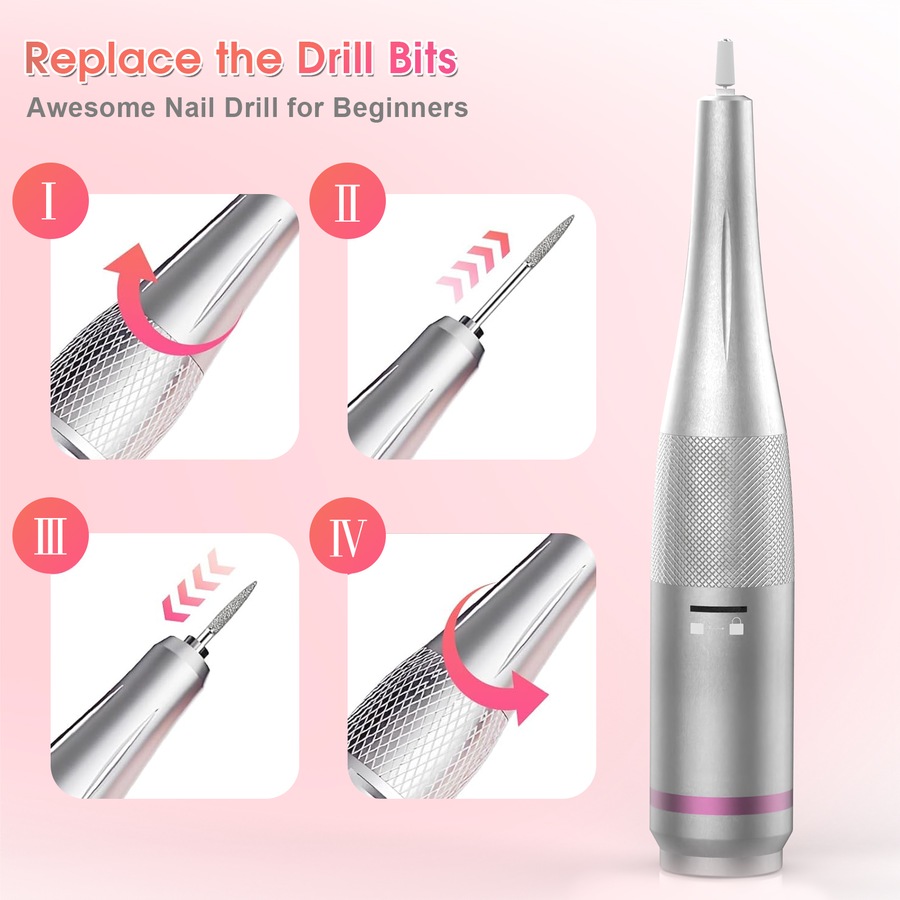 Replace the Drill Bits
Awesome Nail Drill for Beginners

I

II

III

IV