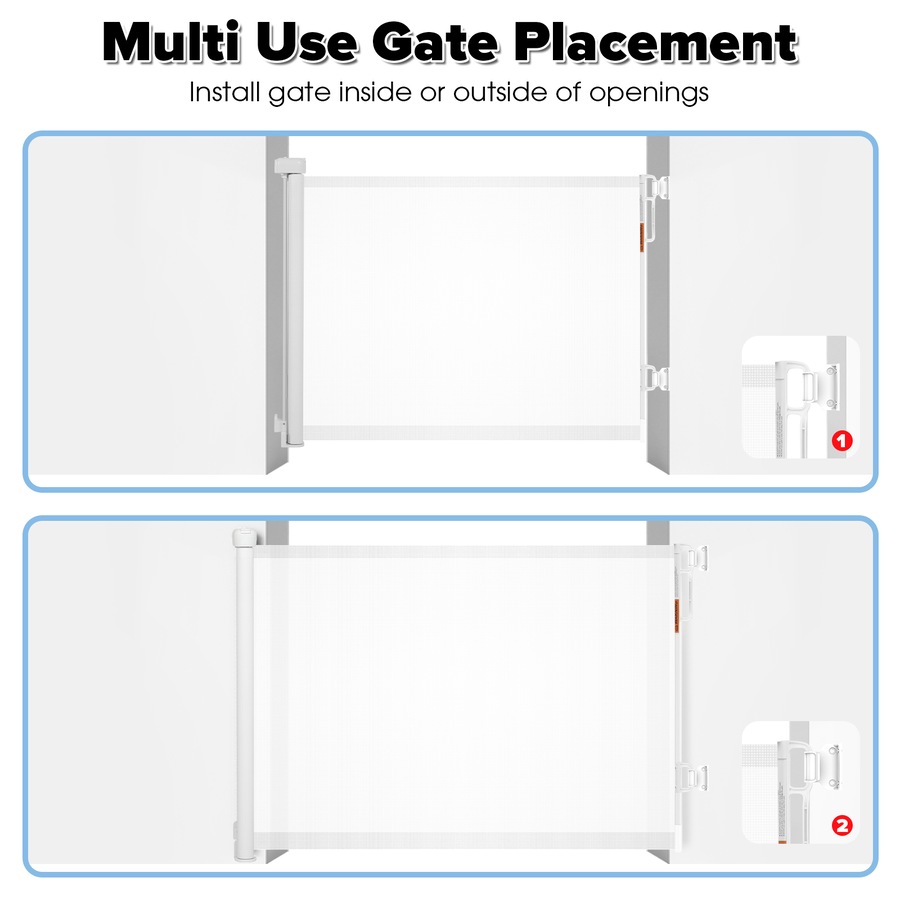 Multi Use Gate Placement

Install gate inside or outside of openings

1

2