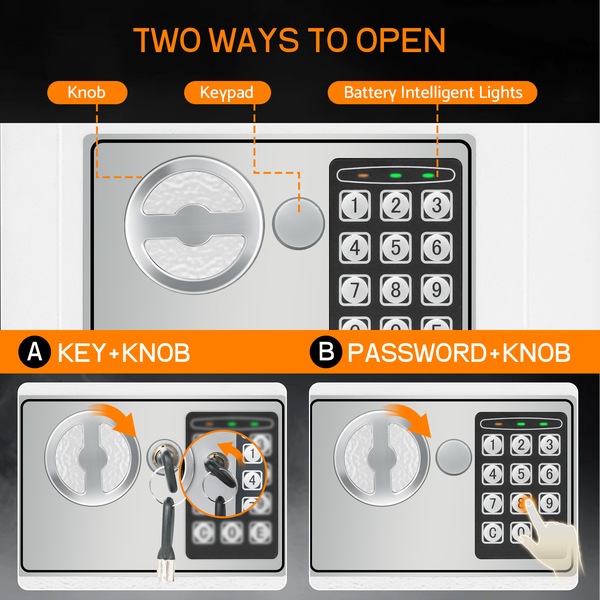 TWO WAYS TO OPEN

Knob

Keypad

Battery Intelligent Lights

1 2 3
4 5 6
7 8 9

A KEY+KNOB

B PASSWORD+KNOB

1
4

C 0 E

1 2 3
4 5 6
7 8 9
C 0