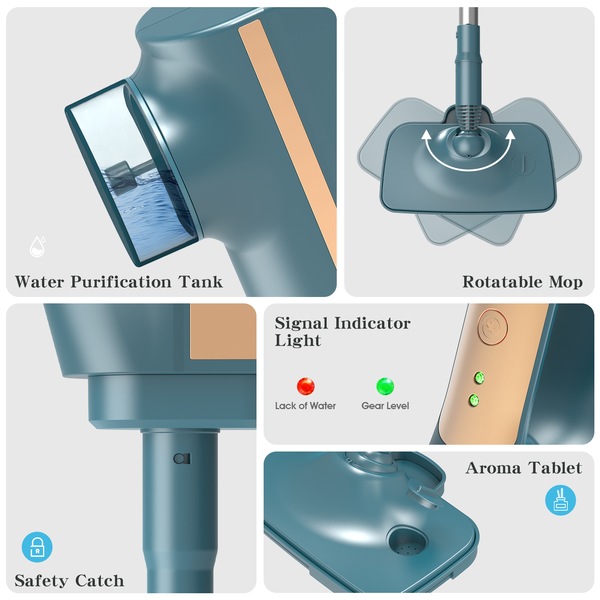 Water Purification Tank

Rotatable Mop

Signal Indicator Light

Lack of Water

Gear Level

Aroma Tablet

Safety Catch