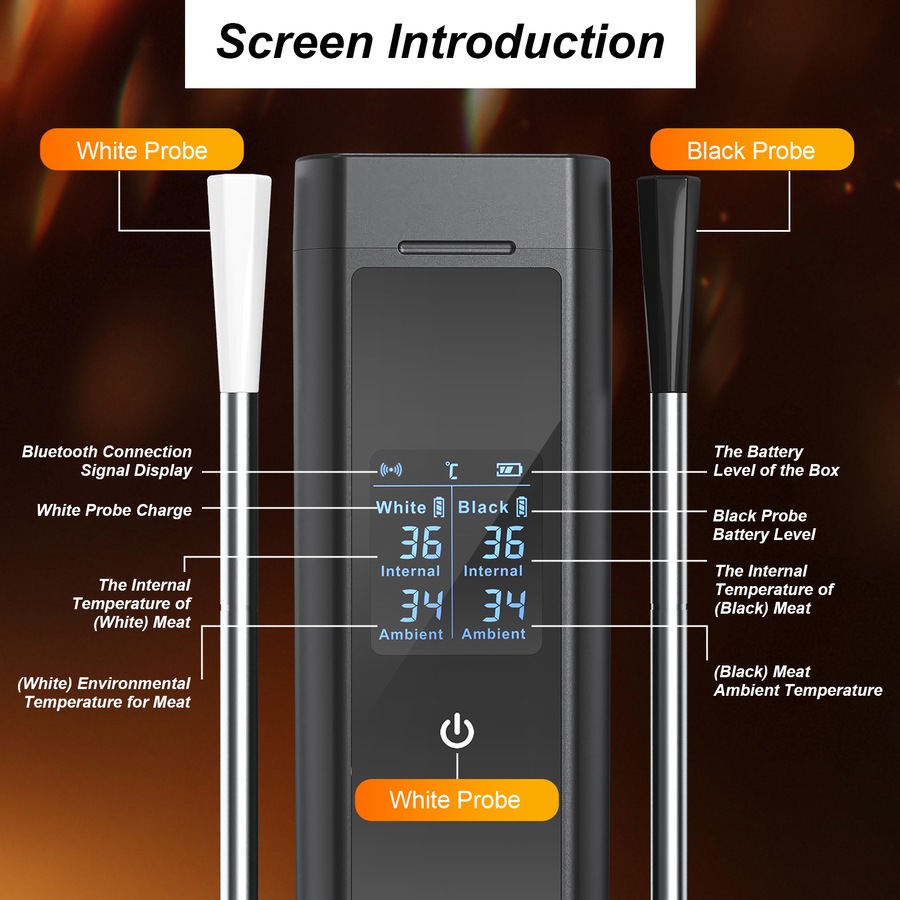 Screen Introduction

White Probe

Black Probe

Bluetooth Connection Signal Display

White Probe Charge

The Internal Temperature of (White) Meat

(White) Environmental Temperature for Meat

℃

White

Black

36

36

Internal

Internal

34

34

Ambient

Ambient

The Battery Level of the Box

Black Probe Battery Level

The Internal Temperature of (Black) Meat

(Black) Meat Ambient Temperature

White Probe