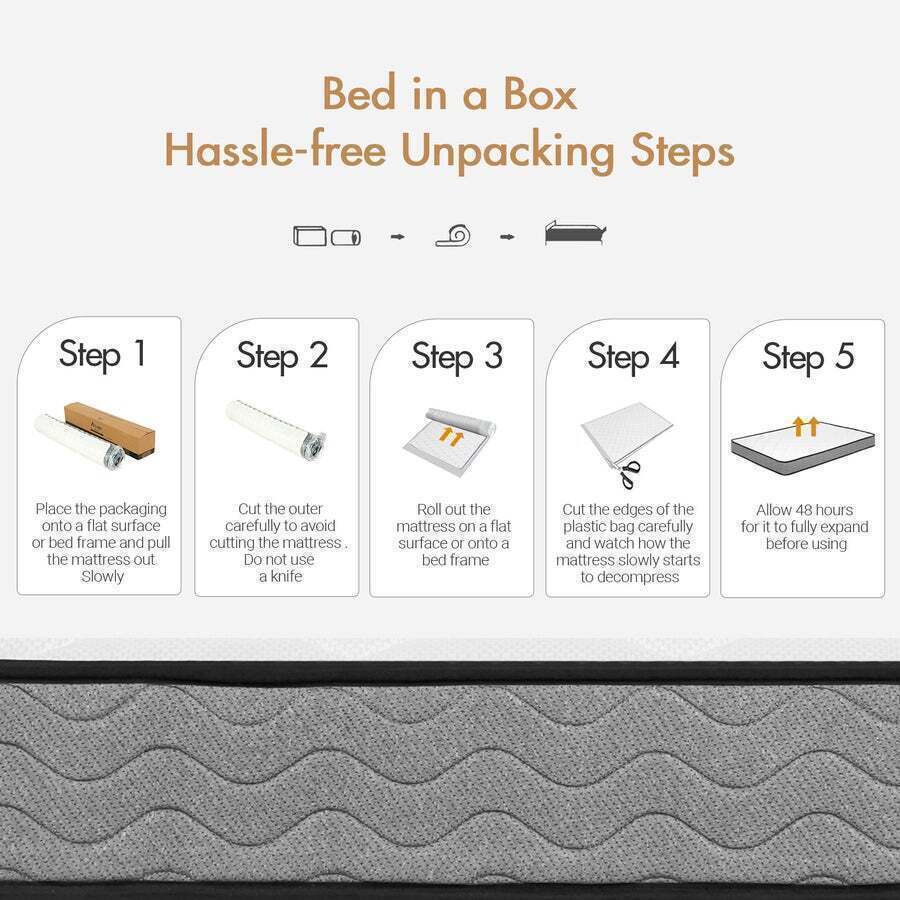 Bed in a Box
Hassle-free Unpacking Steps

Step 1

Place the packaging onto a flat surface or bed frame and pull the mattress out Slowly

Step 2

Cut the outer carefully to avoid cutting the mattress . Do not use a knife

Step 3

Roll out the mattress on a flat surface or onto a bed frame

Step 4

Cut the edges of the plastic bag carefully and watch how the mattress slowly starts to decompress

Step 5

Allow 48 hours for it to fully expand before using