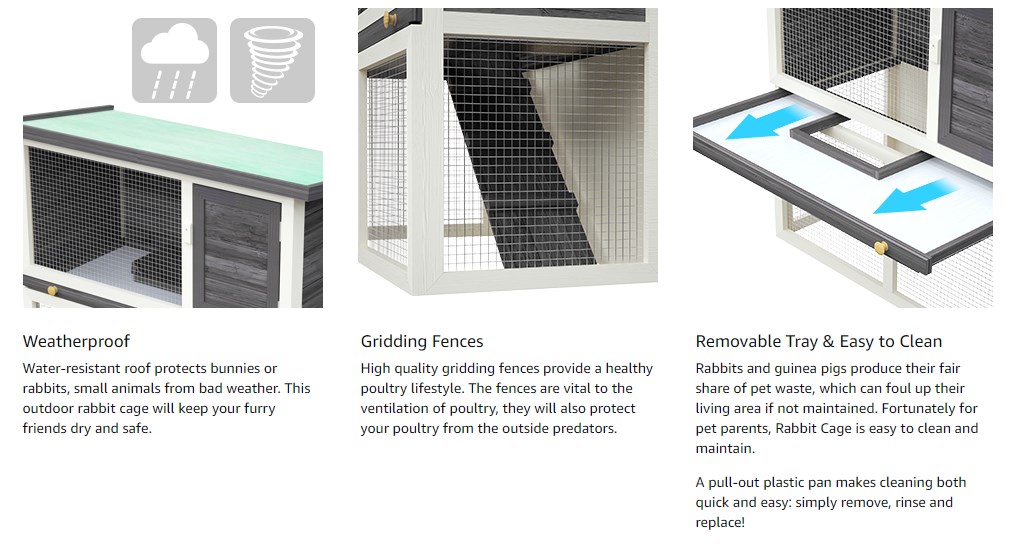 Weatherproof

Water-resistant roof protects bunnies or rabbits, small animals from bad weather. This outdoor rabbit cage will keep your furry friends dry and safe.

Gridding Fences

High quality gridding fences provide a healthy poultry lifestyle. The fences are vital to the ventilation of poultry, they will also protect your poultry from the outside predators.

Removable Tray & Easy to Clean

Rabbits and guinea pigs produce their fair share of pet waste, which can foul up their living area if not maintained. Fortunately for pet parents, Rabbit Cage is easy to clean and maintain.

A pull-out plastic pan makes cleaning both quick and easy: simply remove, rinse and replace!