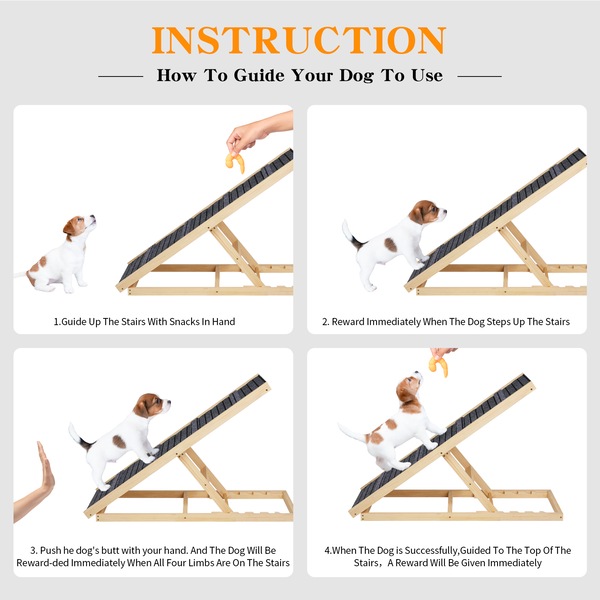 INSTRUCTION

How To Guide Your Dog To Use

1.Guide Up The Stairs With Snacks In Hand

2. Reward Immediately When The Dog Steps Up The Stairs

3. Push he dog's butt with your hand. And The Dog Will Be Reward-ded Immediately When All Four Limbs Are On The Stairs

4.When The Dog is Successfully,Guided To The Top Of The Stairs，A Reward Will Be Given Immediately