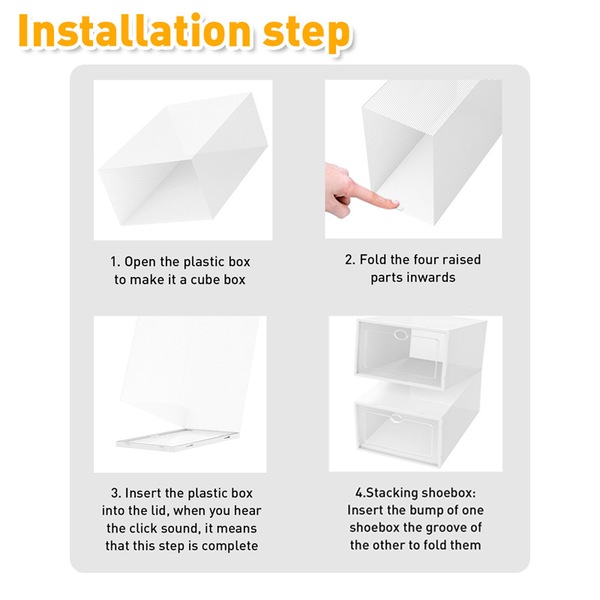 Installation step

1. Open the plastic box to make it a cube box

2. Fold the four raised parts inwards

3. Insert the plastic box into the lid, when you hear the click sound, it means that this step is complete

4.Stacking shoebox: Insert the bump of one shoebox the groove of the other to fold them