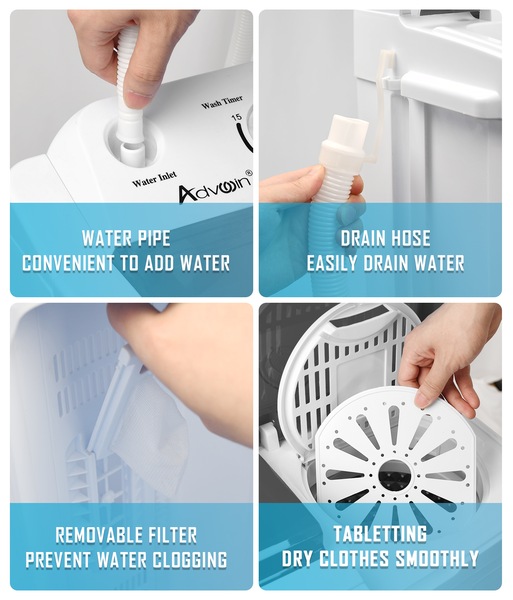 Wash Timer
15
Water Inlet
Advwin®

WATER PIPE
CONVENIENT TO ADD WATER

DRAIN HOSE
EASILY DRAIN WATER

REMOVABLE FILTER
PREVENT WATER CLOGGING

TABLETTING
DRY CLOTHES SMOOTHLY