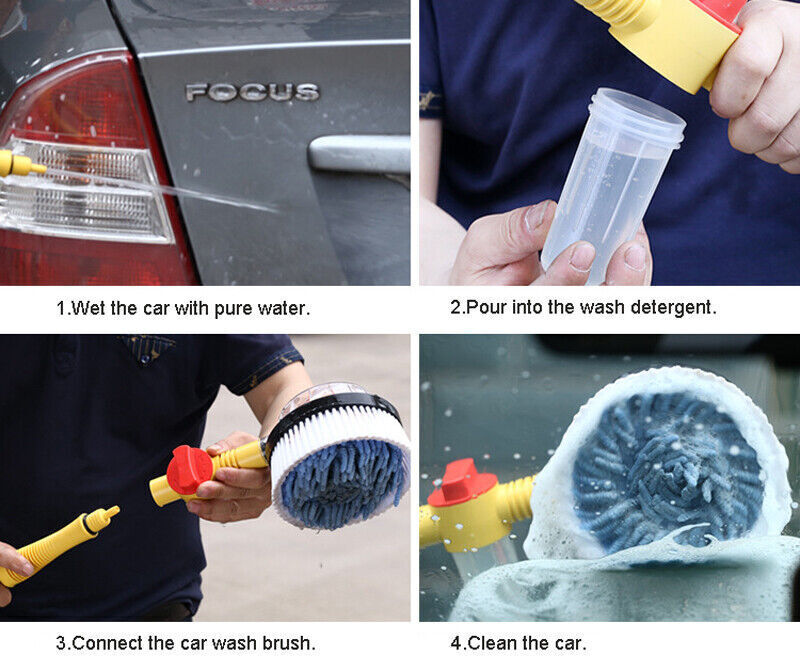 FOCUS

1.Wet the car with pure water.

2.Pour into the wash detergent.

3.Connect the car wash brush.

4.Clean the car.