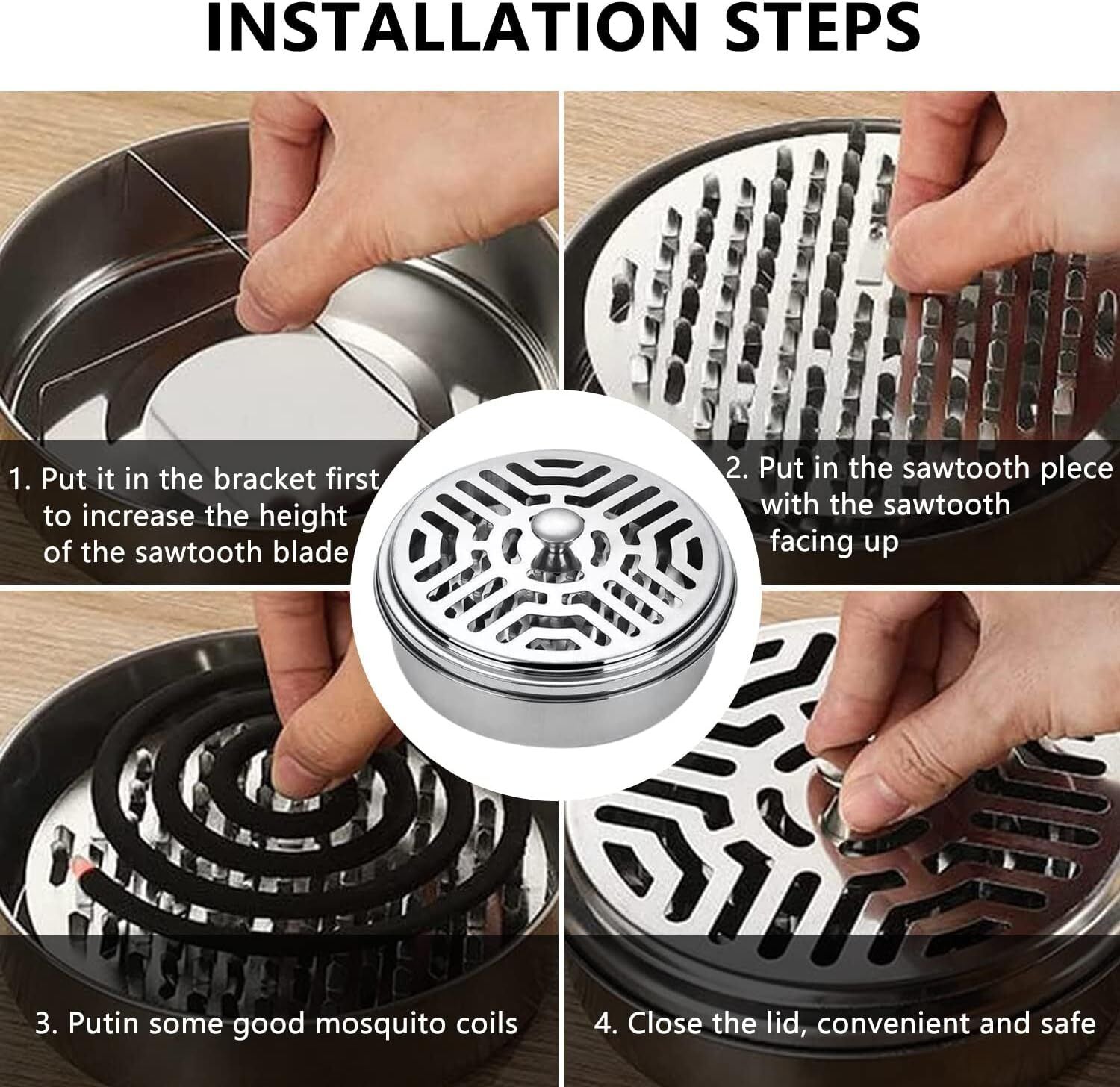 INSTALLATION STEPS

1. Put it in the bracket first to increase the height of the sawtooth blade

2. Put in the sawtooth plece with the sawtooth facing up

3. Putin some good mosquito coils

4. Close the lid, convenient and safe