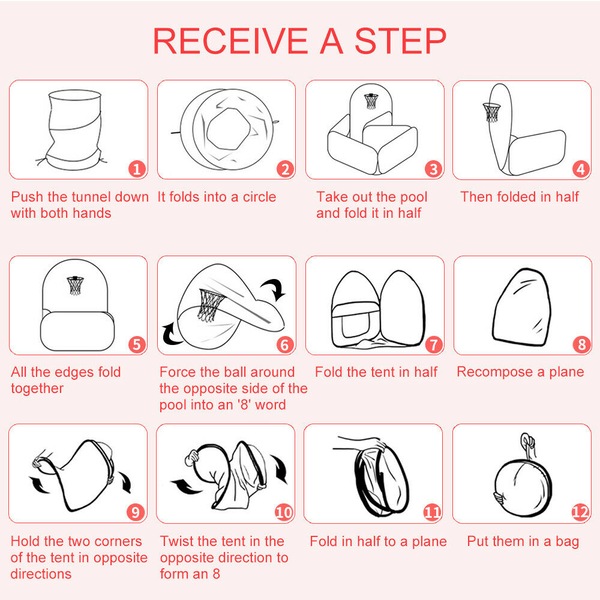 RECEIVE A STEP

1
Push the tunnel down with both hands

2
It folds into a circle

3
Take out the pool and fold it in half

4
Then folded in half

5
All the edges fold together

6
Force the ball around the opposite side of the pool into an '8' word

7
Fold the tent in half

8
Recompose a plane

9
Hold the two corners of the tent in opposite directions

10
Twist the tent in the opposite direction to form an 8

11
Fold in half to a plane

12
Put them in a bag