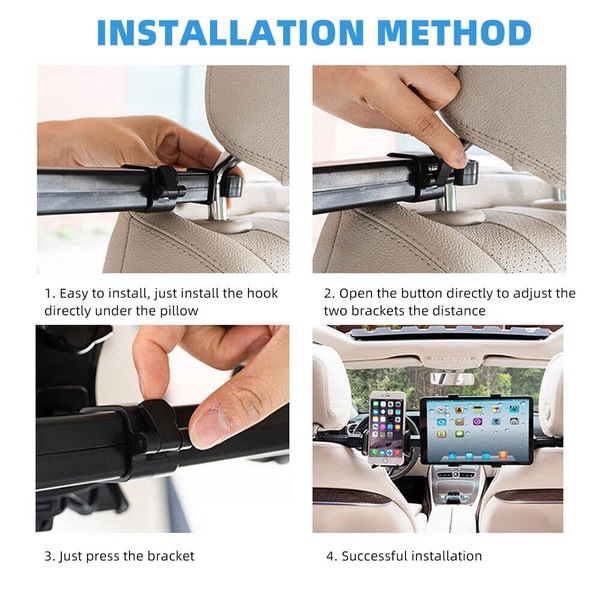 INSTALLATION METHOD

1. Easy to install, just install the hook directly under the pillow

2. Open the button directly to adjust the two brackets the distance

3. Just press the bracket

4. Successful installation