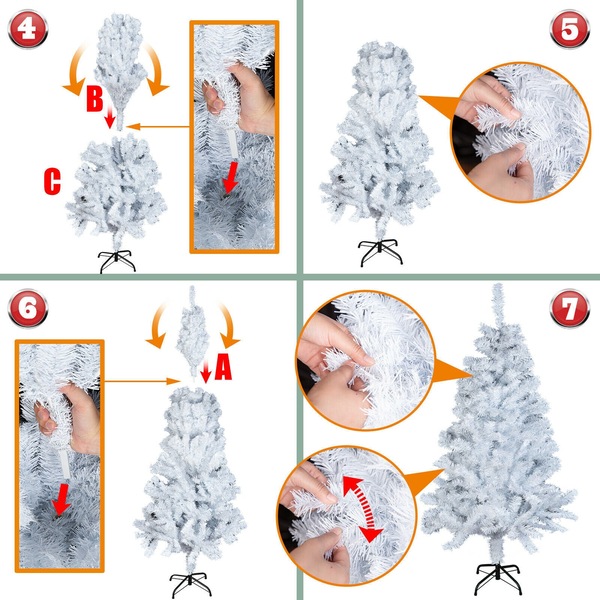 4

B

C

5

6

A

7