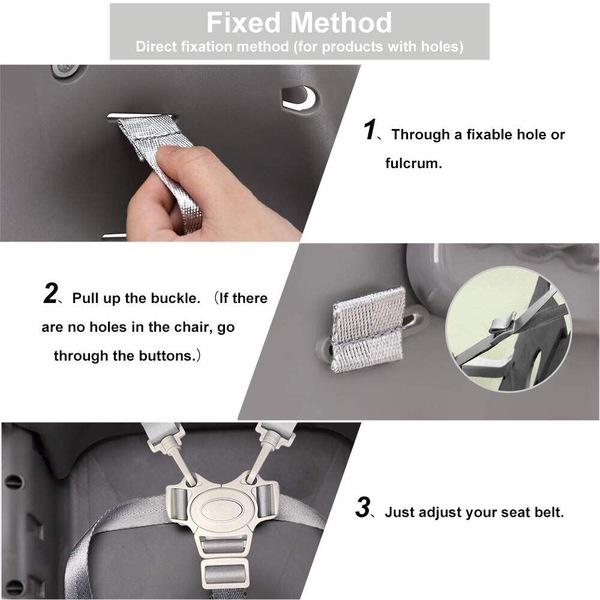 Fixed Method
Direct fixation method (for products with holes)

1、Through a fixable hole or fulcrum.

2、Pull up the buckle. （If there are no holes in the chair, go through the buttons.）

3、Just adjust your seat belt.