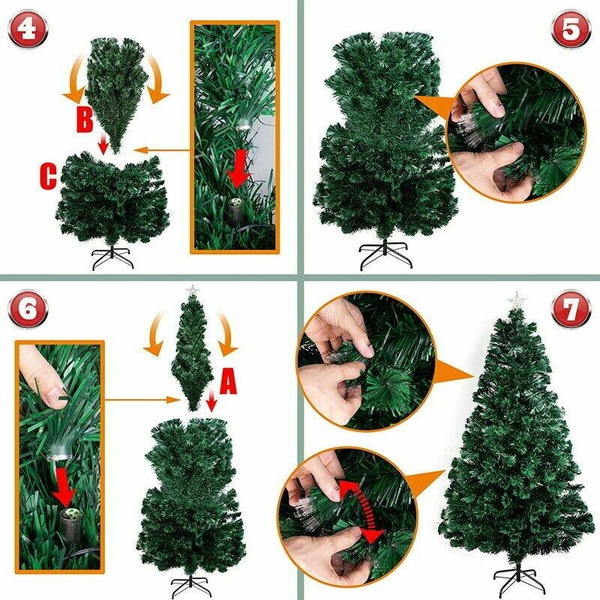 4
B
C
5
6
A
7