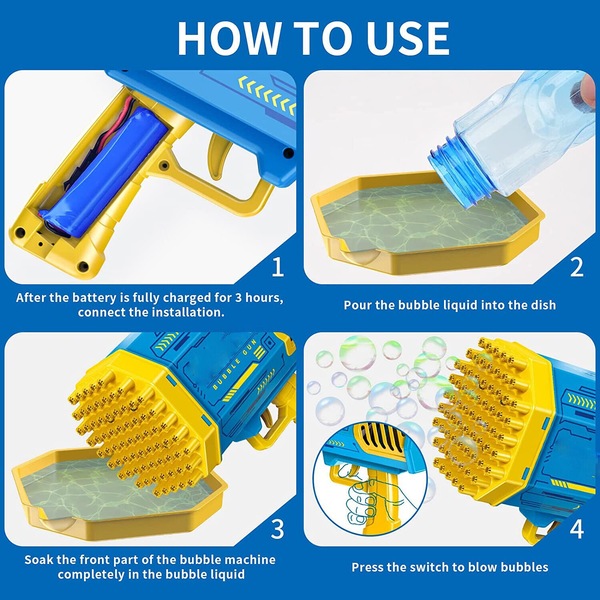 HOW TO USE

1

After the battery is fully charged for 3 hours, connect the installation.

2

Pour the bubble liquid into the dish

BUBBLE GUN

3

Soak the front part of the bubble machine completely in the bubble liquid

4

Press the switch to blow bubbles