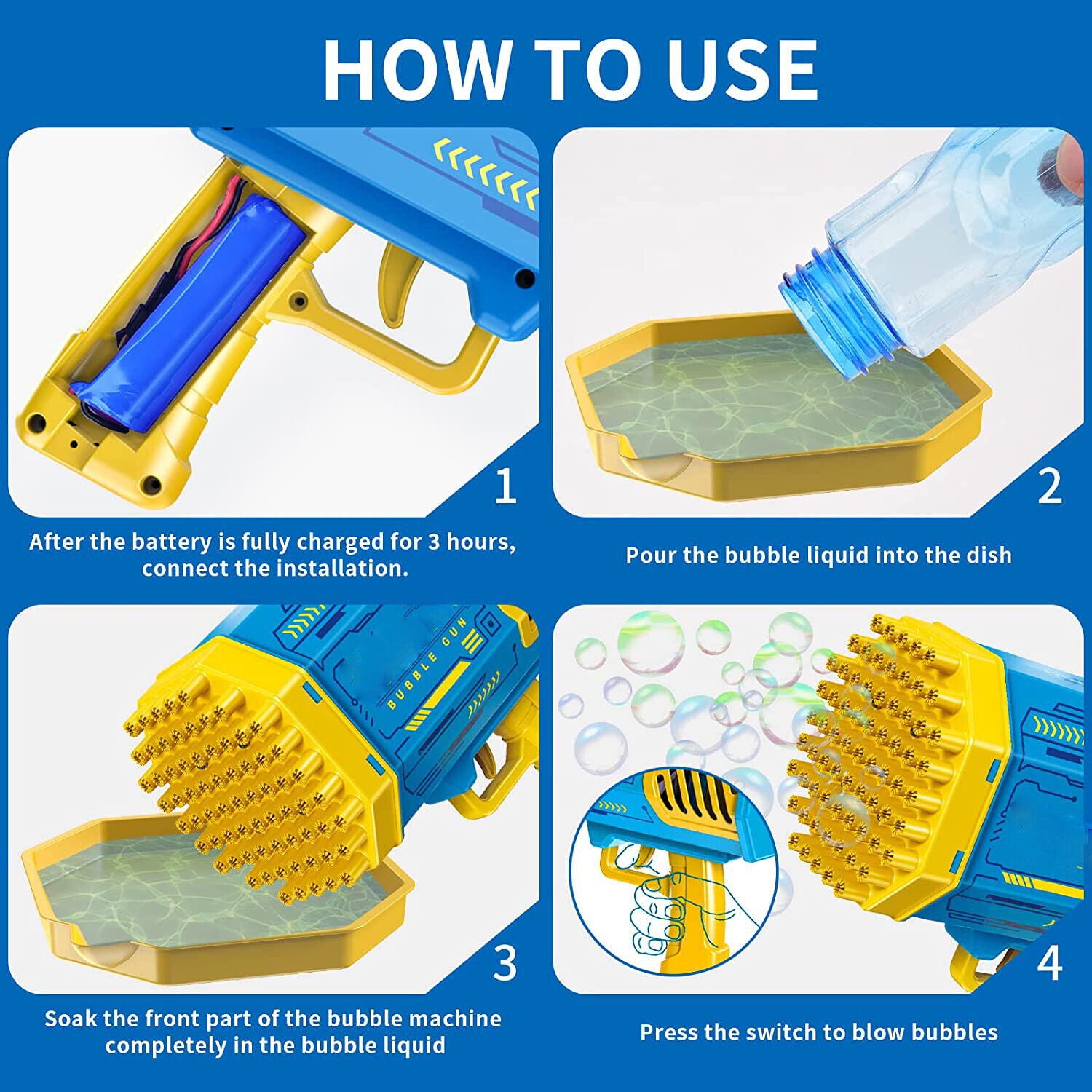 HOW TO USE

1

After the battery is fully charged for 3 hours, connect the installation.

2

Pour the bubble liquid into the dish

BUBBLE GUN

3

Soak the front part of the bubble machine completely in the bubble liquid

4

Press the switch to blow bubbles