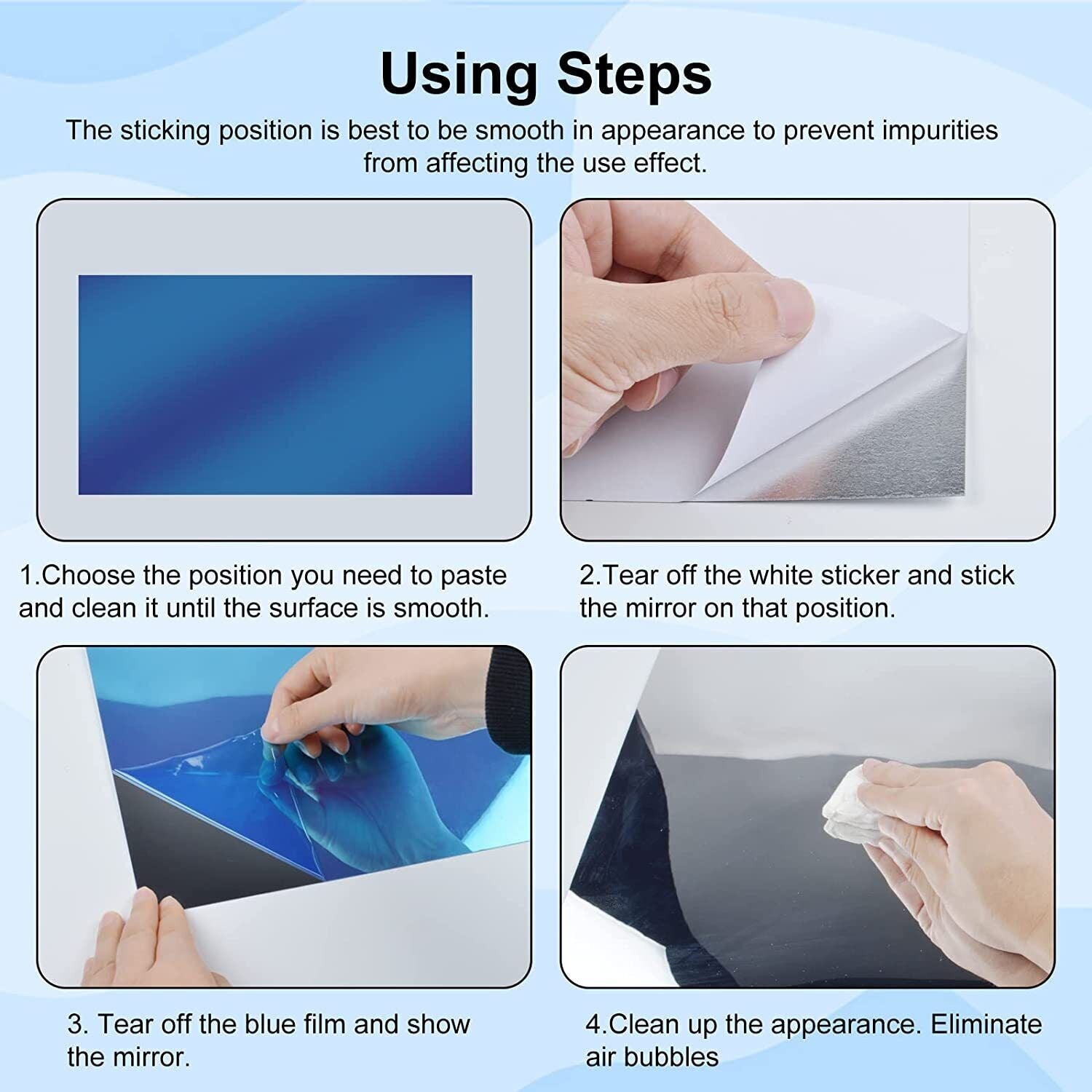 Using Steps

The sticking position is best to be smooth in appearance to prevent impurities from affecting the use effect.

1.Choose the position you need to paste and clean it until the surface is smooth.

2.Tear off the white sticker and stick the mirror on that position.

3. Tear off the blue film and show the mirror.

4.Clean up the appearance. Eliminate air bubbles