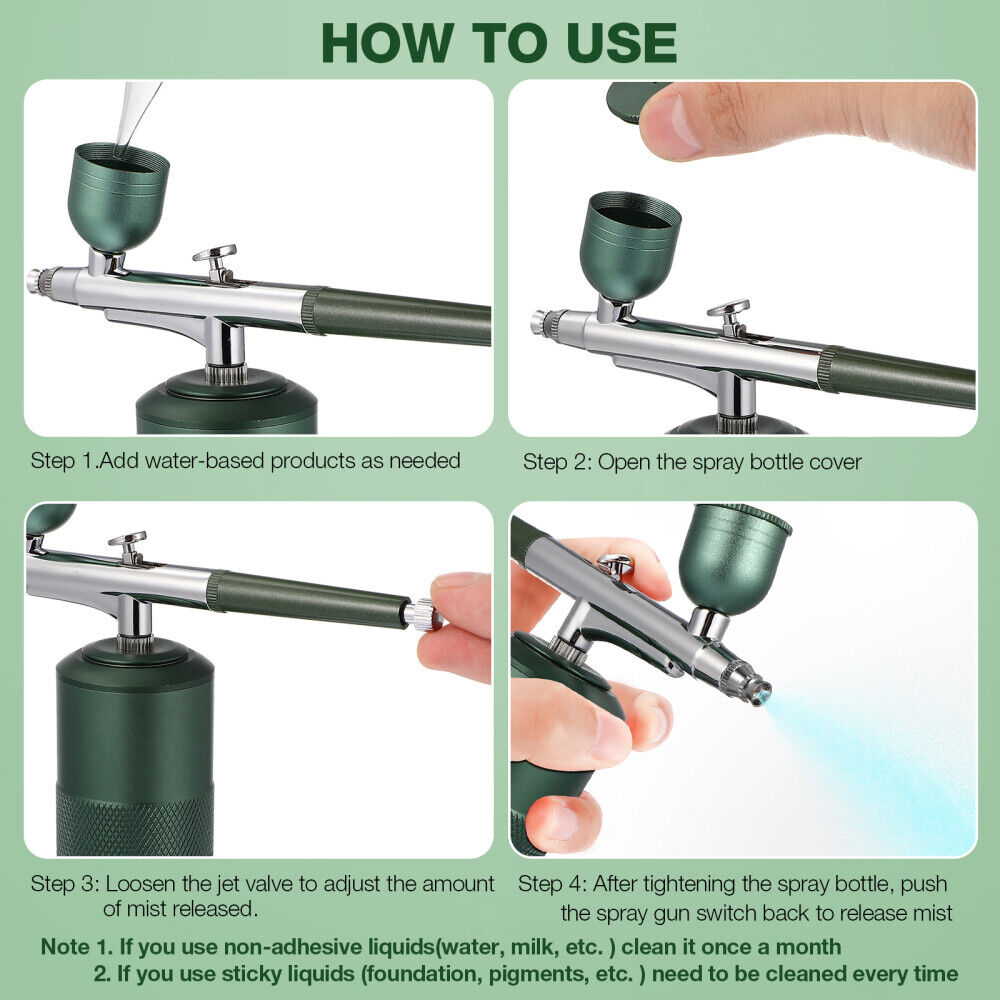 HOW TO USE

Step 1.Add water-based products as needed

Step 2: Open the spray bottle cover

Step 3: Loosen the jet valve to adjust the amount of mist released.

Step 4: After tightening the spray bottle, push the spray gun switch back to release mist

Note 1. If you use non-adhesive liquids(water, milk, etc. ) clean it once a month
2. If you use sticky liquids (foundation, pigments, etc. ) need to be cleaned every time