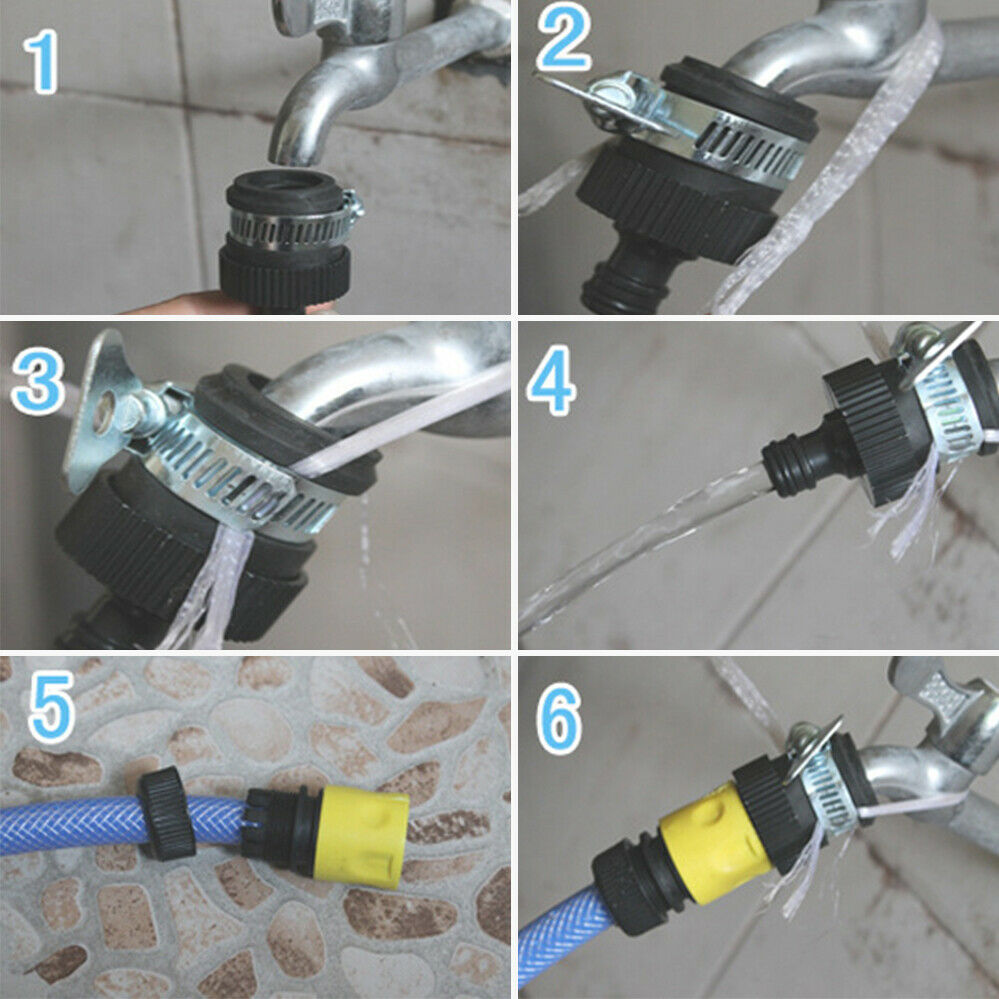 1
2
3
4
5
6