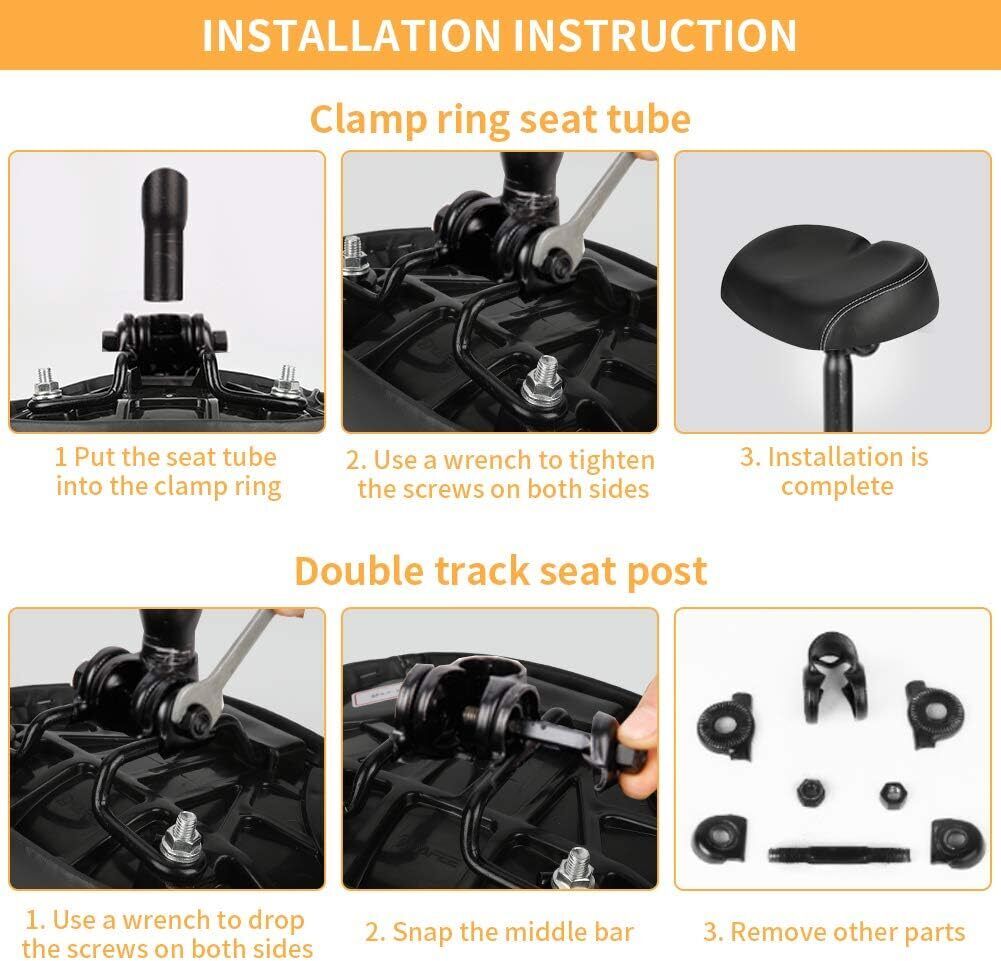 INSTALLATION INSTRUCTION

Clamp ring seat tube

1 Put the seat tube into the clamp ring

2. Use a wrench to tighten the screws on both sides

3. Installation is complete

Double track seat post

1. Use a wrench to drop the screws on both sides

2. Snap the middle bar

3. Remove other parts